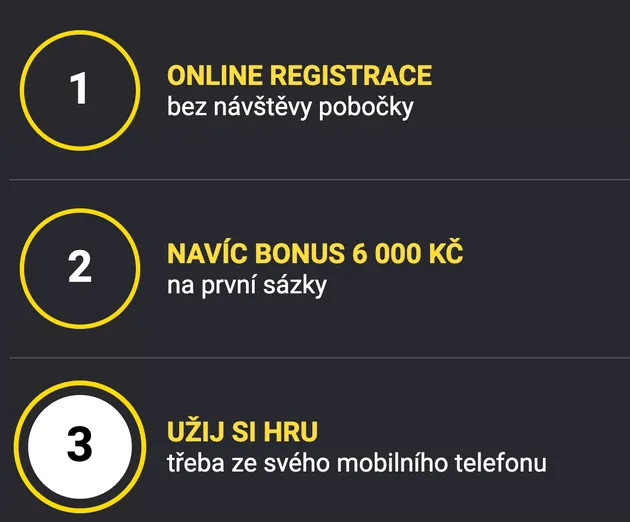 1

ONLINE REGISTRACE
bez návštěvy pobočky

2

NAVÍC BONUS 6 000 KČ
na první sázky

3

UŽIJ SI HRU
třeba ze svého mobilního telefonu